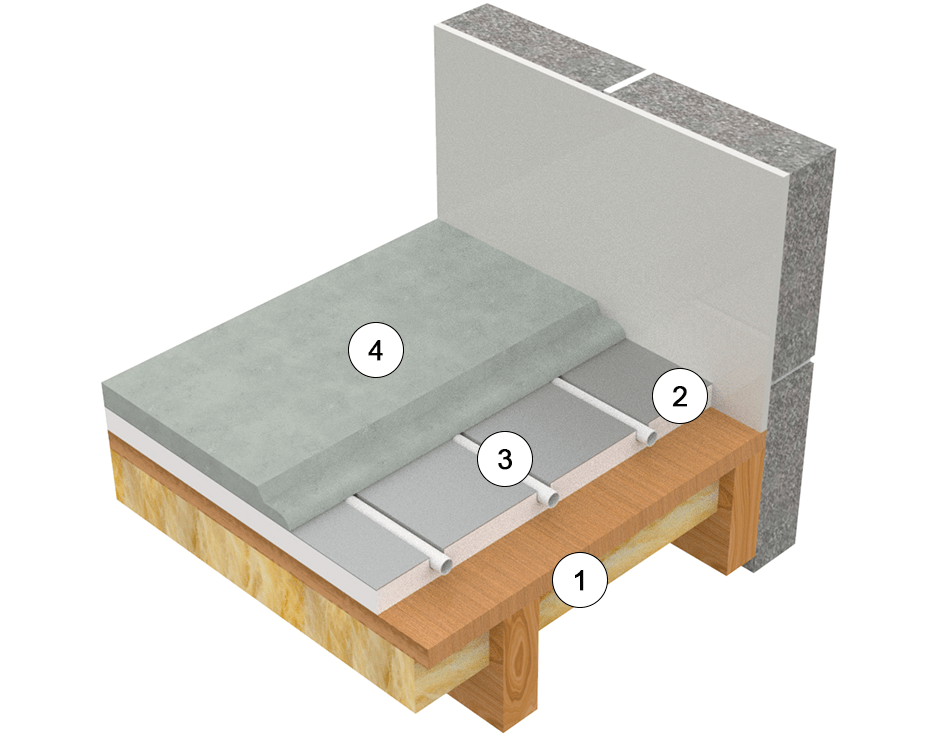 4
2
3
1